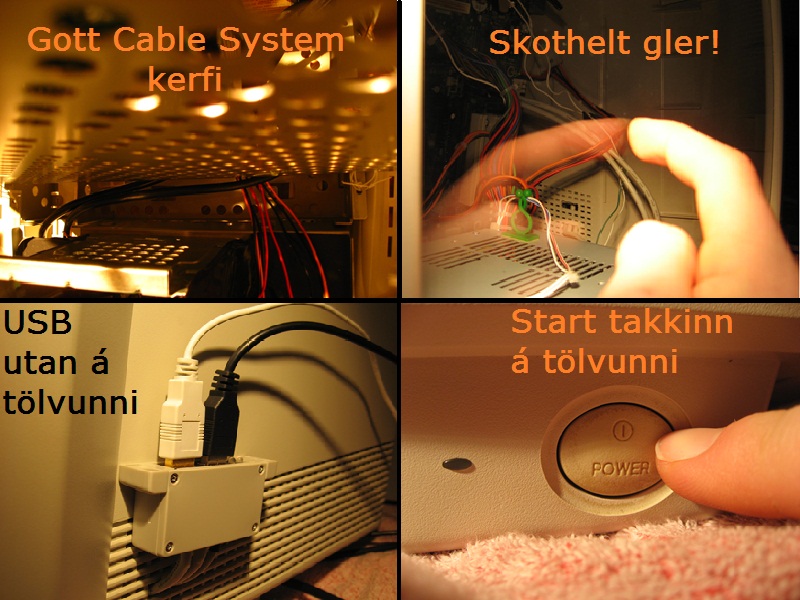 Gott Cable System kerfi

Skothelt gler!

USB utan á tölvunni

Start takkinn á tölvunni

POWER