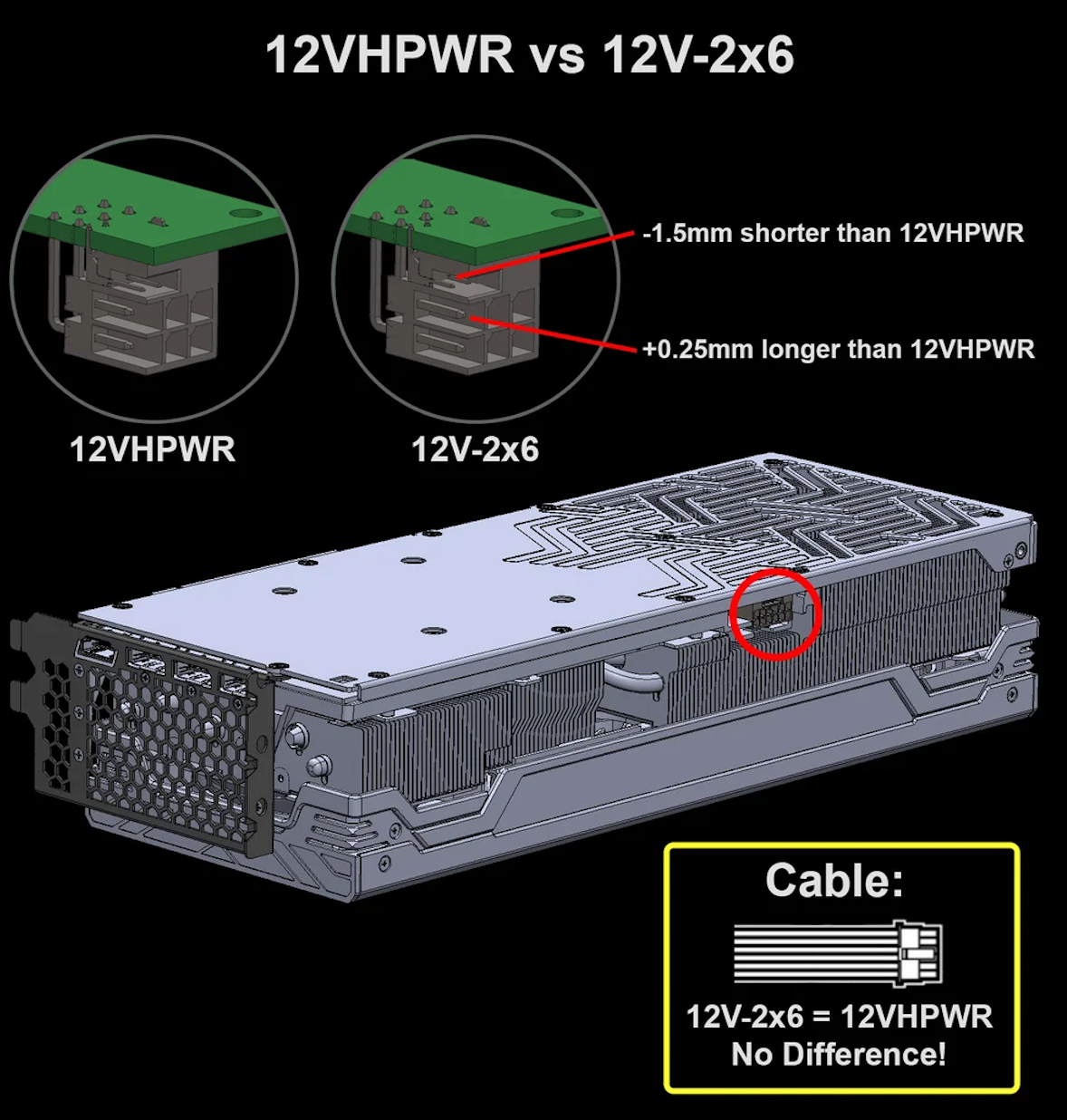 12VHPWR vs 12V-2x6

-1.5mm shorter than 12VHPWR

+0.25mm longer than 12VHPWR

12VHPWR

12V-2x6

Cable:

12V-2x6 = 12VHPWR
No Difference!