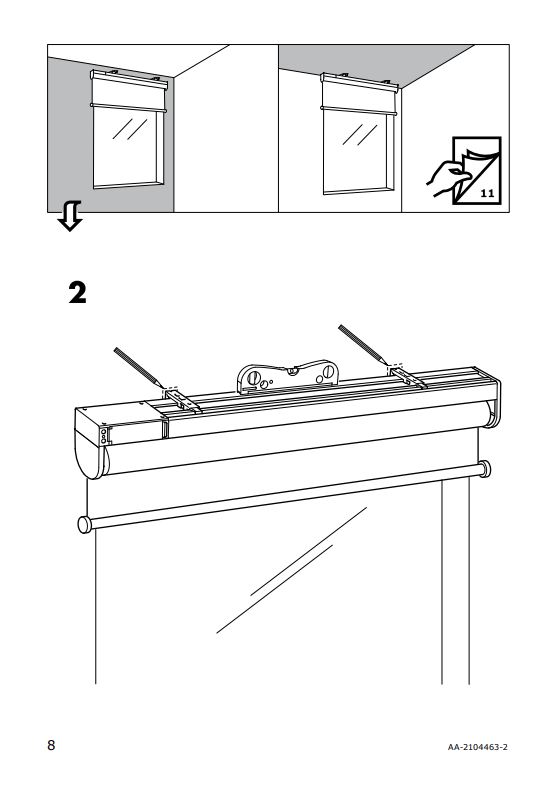 11

2

8

AA-2104463-2